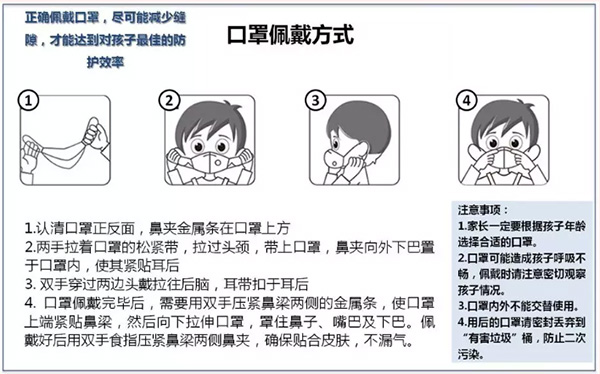 正确佩戴口罩，尽可能减少缝隙，才能达到对孩子最佳的防护效率

口罩佩戴方式

1

2

3

4

1.认清口罩正反面，鼻夹金属条在口罩上方
2.两手拉着口罩的松紧带，拉过头颈，带上口罩，鼻夹向外下巴置于口罩内，使其紧贴耳后
3. 双手穿过两边头戴拉往后脑，耳带扣于耳后
4. 口罩佩戴完毕后，需要用双手压紧鼻梁两侧的金属条，使口罩上端紧贴鼻梁，然后向下拉伸口罩，罩住鼻子、嘴巴及下巴。佩戴好后用双手食指压紧鼻梁两侧鼻夹，确保贴合皮肤，不漏气。

注意事项：
1.家长一定要根据孩子年龄选择合适的口罩。
2.口罩可能造成孩子呼吸不畅，佩戴时请注意密切观察孩子情况。
3.口罩内外不能交替使用。
4.用后的口罩请密封丢弃到“有害垃圾”桶，防止二次污染。